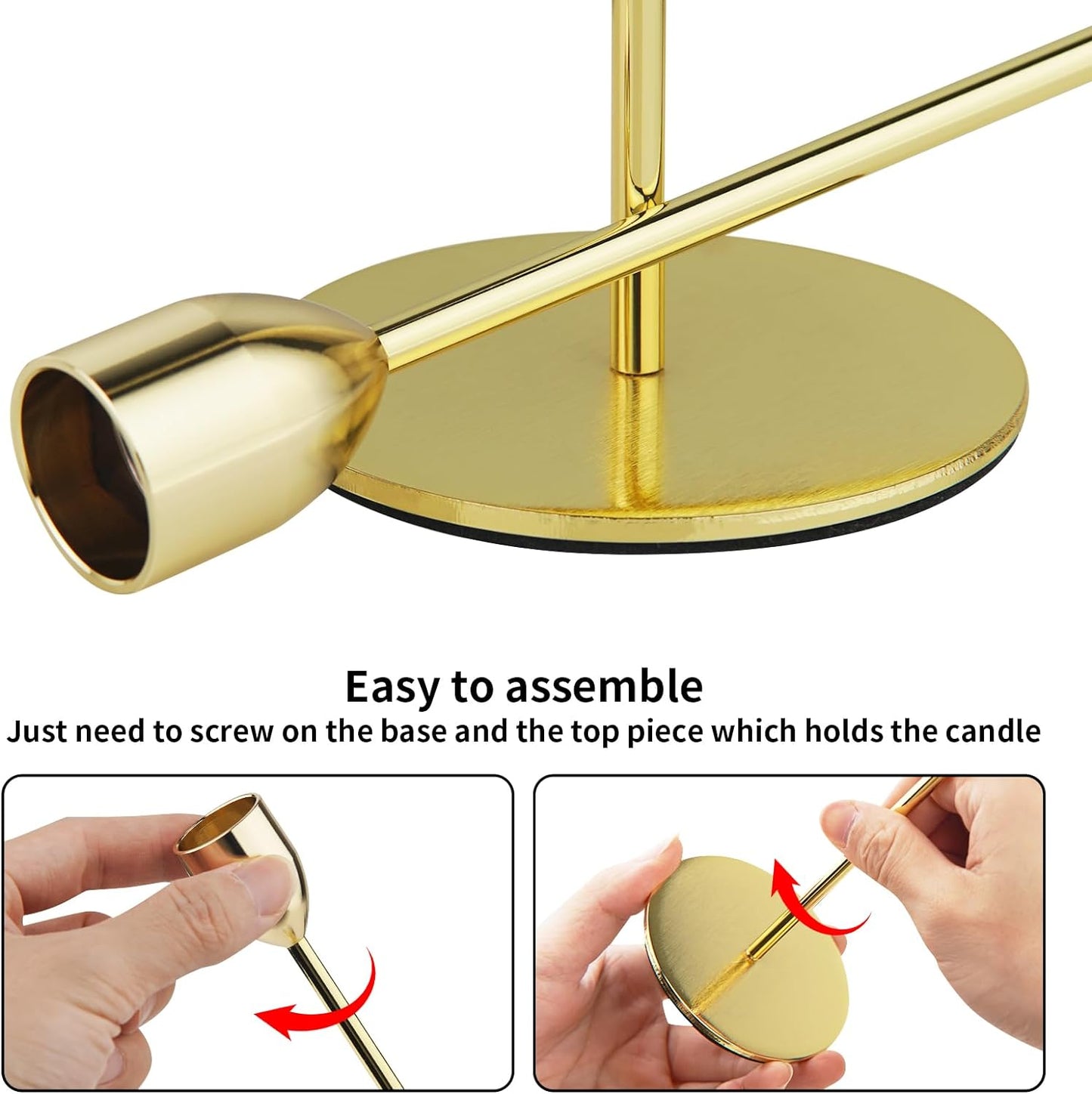 Easy to assemble

Just need to screw on the base and the top piece which holds the candle